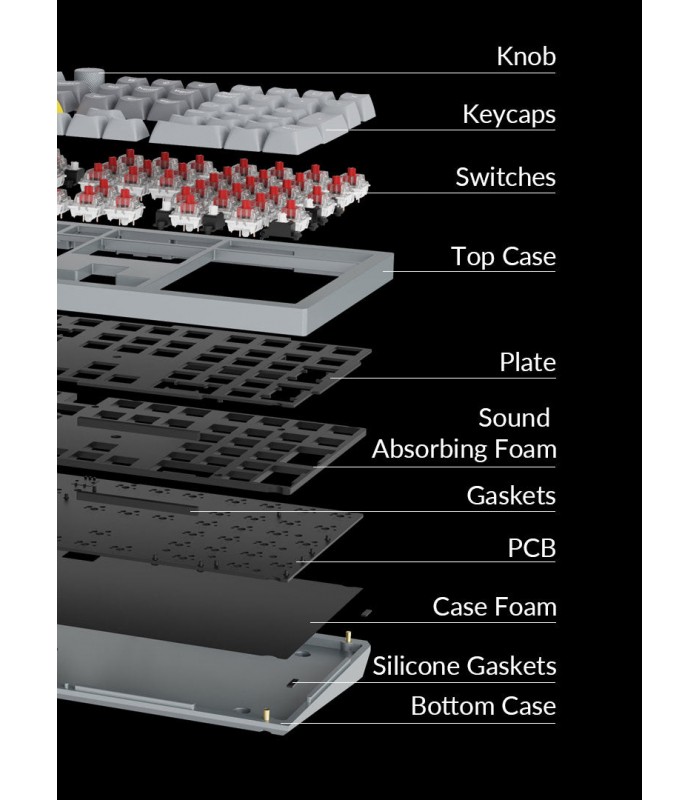 Knob

Keycaps

Switches

Top Case

Plate

Sound Absorbing Foam

Gaskets

PCB

Case Foam

Silicone Gaskets

Bottom Case