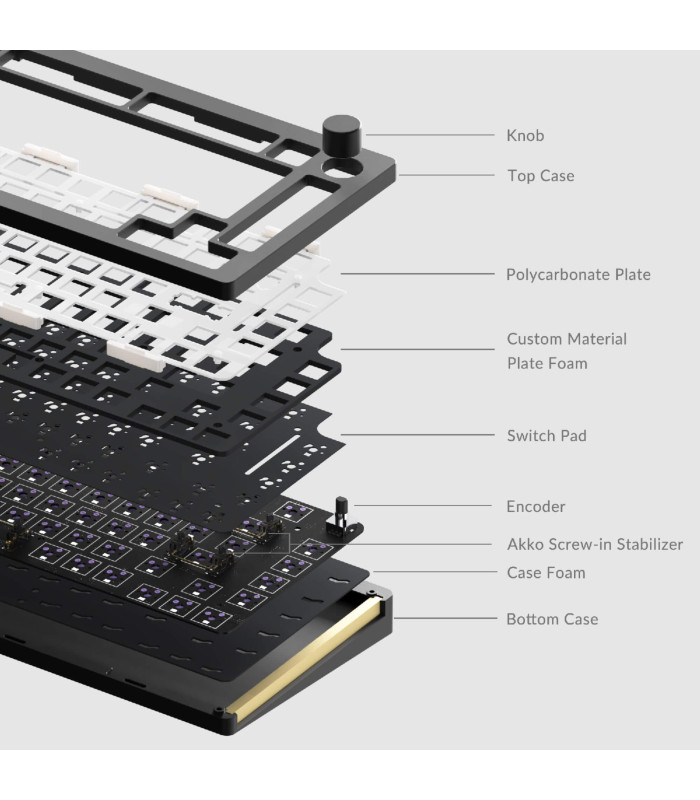 Knob

Top Case

Polycarbonate Plate

Custom Material
Plate Foam

Switch Pad

Encoder

Akko Screw-in Stabilizer

Case Foam

Bottom Case